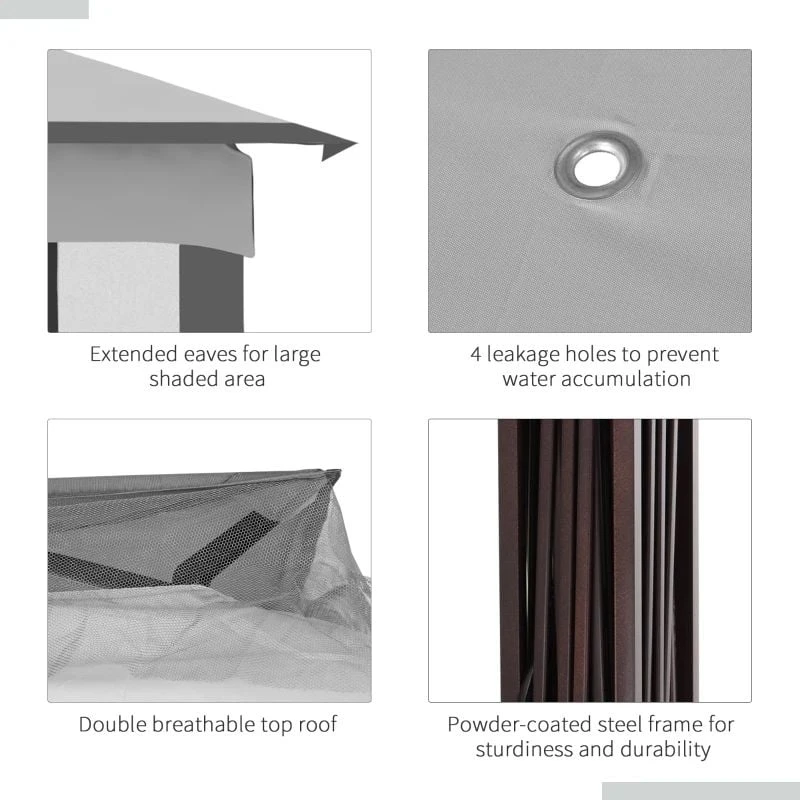 Extended eaves for large shaded area

4 leakage holes to prevent water accumulation

Double breathable top roof

Powder-coated steel frame for sturdiness and durability